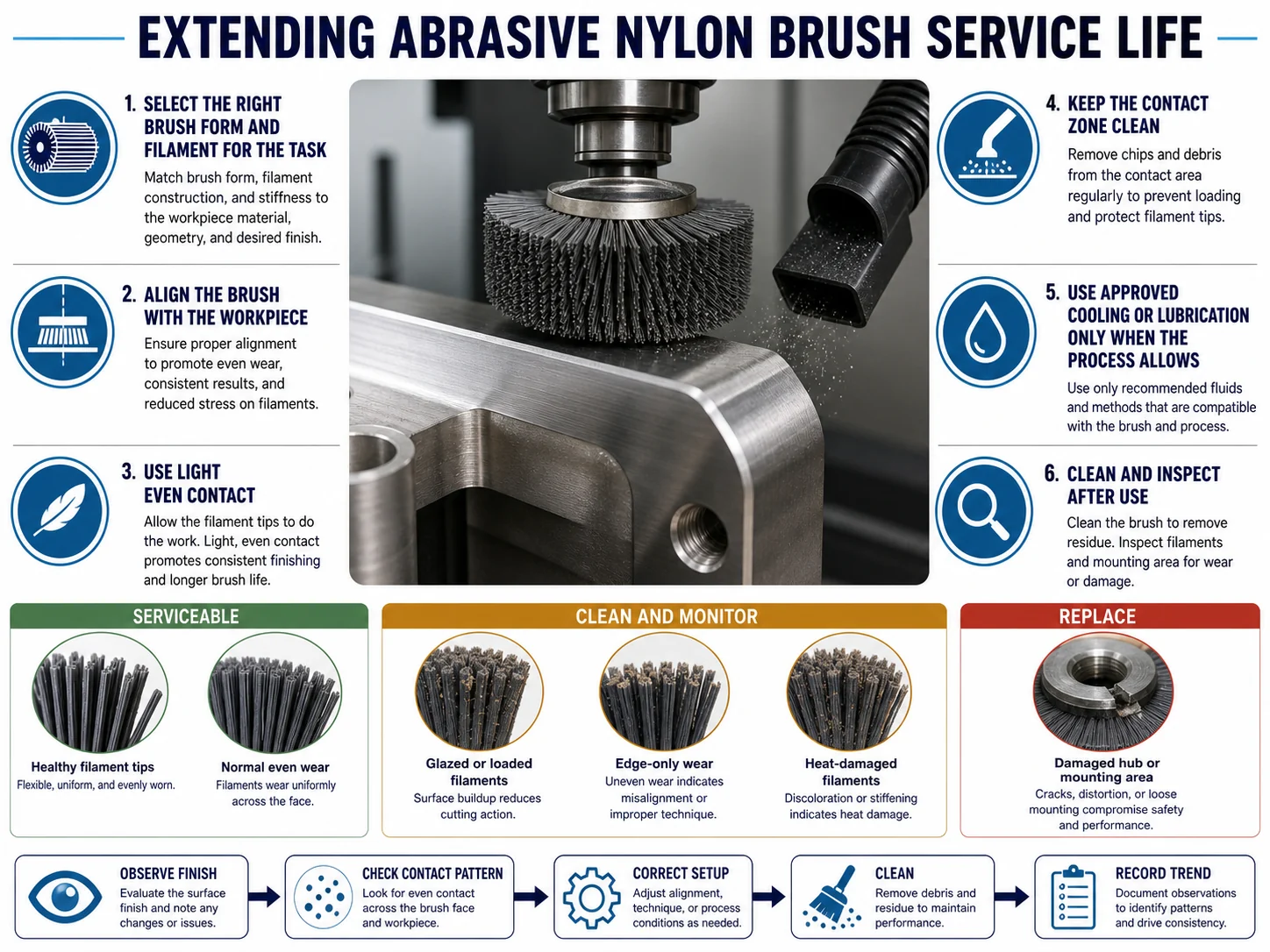 EXTENDING ABRASIVE NYLON BRUSH SERVICE LIFE

1. SELECT THE RIGHT BRUSH FORM AND FILAMENT FOR THE TASK
Match brush form, filament construction, and stiffness to the workpiece material, geometry, and desired finish.

2. ALIGN THE BRUSH WITH THE WORKPIECE
Ensure proper alignment to promote even wear, consistent results, and reduced stress on filaments.

3. USE LIGHT EVEN CONTACT
Allow the filament tips to do the work. Light, even contact promotes consistent finishing and longer brush life.

4. KEEP THE CONTACT ZONE CLEAN
Remove chips and debris from the contact area regularly to prevent loading and protect filament tips.

5. USE APPROVED COOLING OR LUBRICATION ONLY WHEN THE PROCESS ALLOWS
Use only recommended fluids and methods that are compatible with the brush and process.

6. CLEAN AND INSPECT AFTER USE
Clean the brush to remove residue. Inspect filaments and mounting area for wear or damage.

SERVICEABLE
Healthy filament tips
Flexible, uniform, and evenly worn.
Normal even wear
Filaments wear uniformly across the face.

CLEAN AND MONITOR
Glazed or loaded filaments
Surface buildup reduces cutting action.
Edge-only wear
Uneven wear indicates misalignment or improper technique.
Heat-damaged filaments
Discoloration or stiffening indicates heat damage.

REPLACE
Damaged hub or mounting area
Cracks, distortion, or loose mounting compromise safety and performance.

OBSERVE FINISH
Evaluate the surface finish and note any changes or issues.

CHECK CONTACT PATTERN
Look for even contact across the brush face and workpiece.

CORRECT SETUP
Adjust alignment, technique, or process conditions as needed.

CLEAN
Remove debris and residue to maintain performance.

RECORD TREND
Document observations to identify patterns and drive consistency.