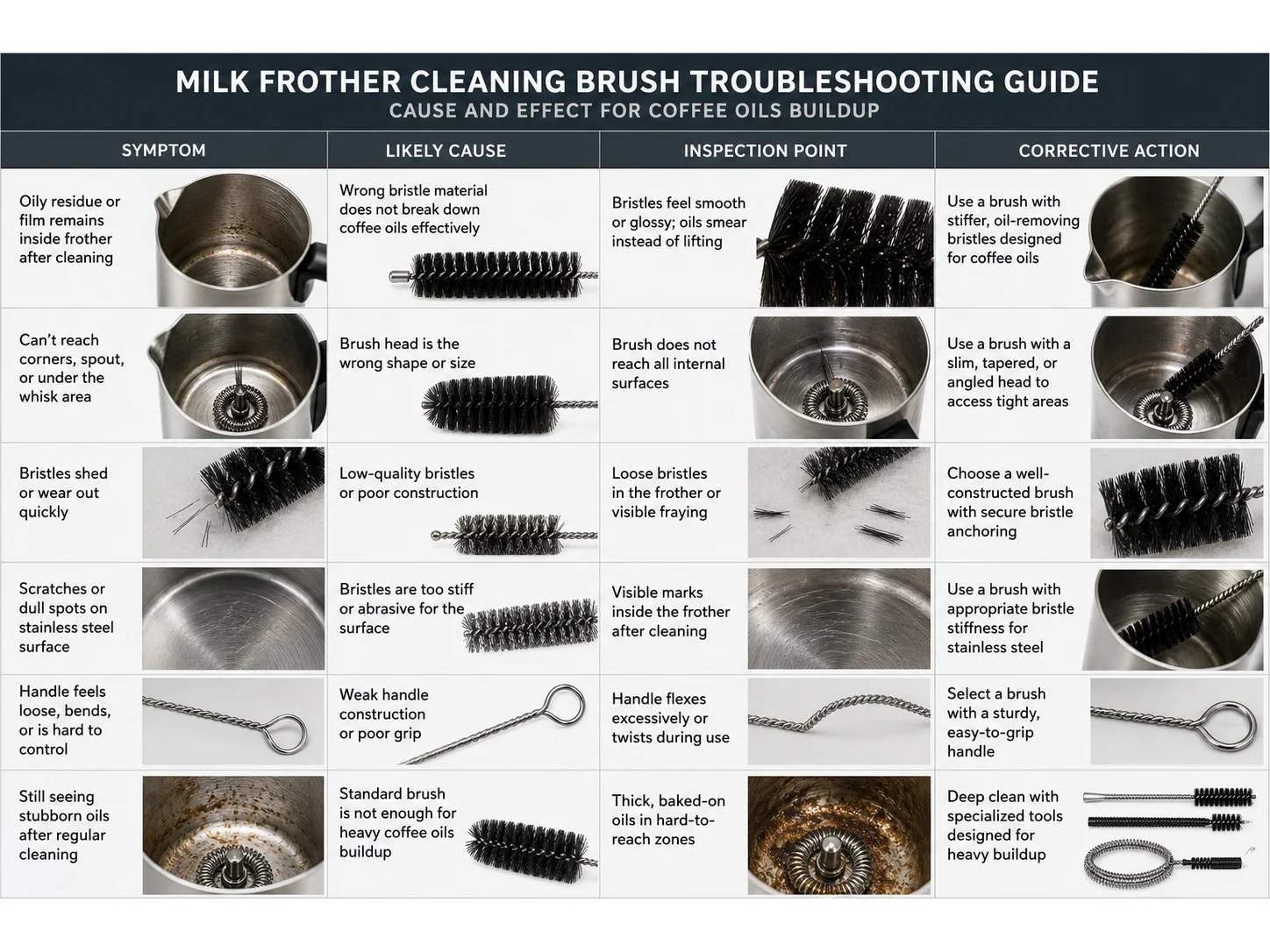 MILK FROTHER CLEANING BRUSH TROUBLESHOOTING GUIDE
CAUSE AND EFFECT FOR COFFEE OILS BUILDUP

| SYMPTOM | LIKELY CAUSE | INSPECTION POINT | CORRECTIVE ACTION |
|---|---|---|---|
| Oily residue or film remains inside frother after cleaning | Wrong bristle material does not break down coffee oils effectively | Bristles feel smooth or glossy; oils smear instead of lifting | Use a brush with stiffer, oil-removing bristles designed for coffee oils |
| Can't reach corners, spout, or under the whisk area | Brush head is the wrong shape or size | Brush does not reach all internal surfaces | Use a brush with a slim, tapered, or angled head to access tight areas |
| Bristles shed or wear out quickly | Low-quality bristles or poor construction | Loose bristles in the frother or visible fraying | Choose a well-constructed brush with secure bristle anchoring |
| Scratches or dull spots on stainless steel surface | Bristles are too stiff or abrasive for the surface | Visible marks inside the frother after cleaning | Use a brush with appropriate bristle stiffness for stainless steel |
| Handle feels loose, bends, or is hard to control | Weak handle construction or poor grip | Handle flexes excessively or twists during use | Select a brush with a sturdy, easy-to-grip handle |
| Still seeing stubborn oils after regular cleaning | Standard brush is not enough for heavy coffee oils buildup | Thick, baked-on oils in hard-to-reach zones | Deep clean with specialized tools designed for heavy buildup |