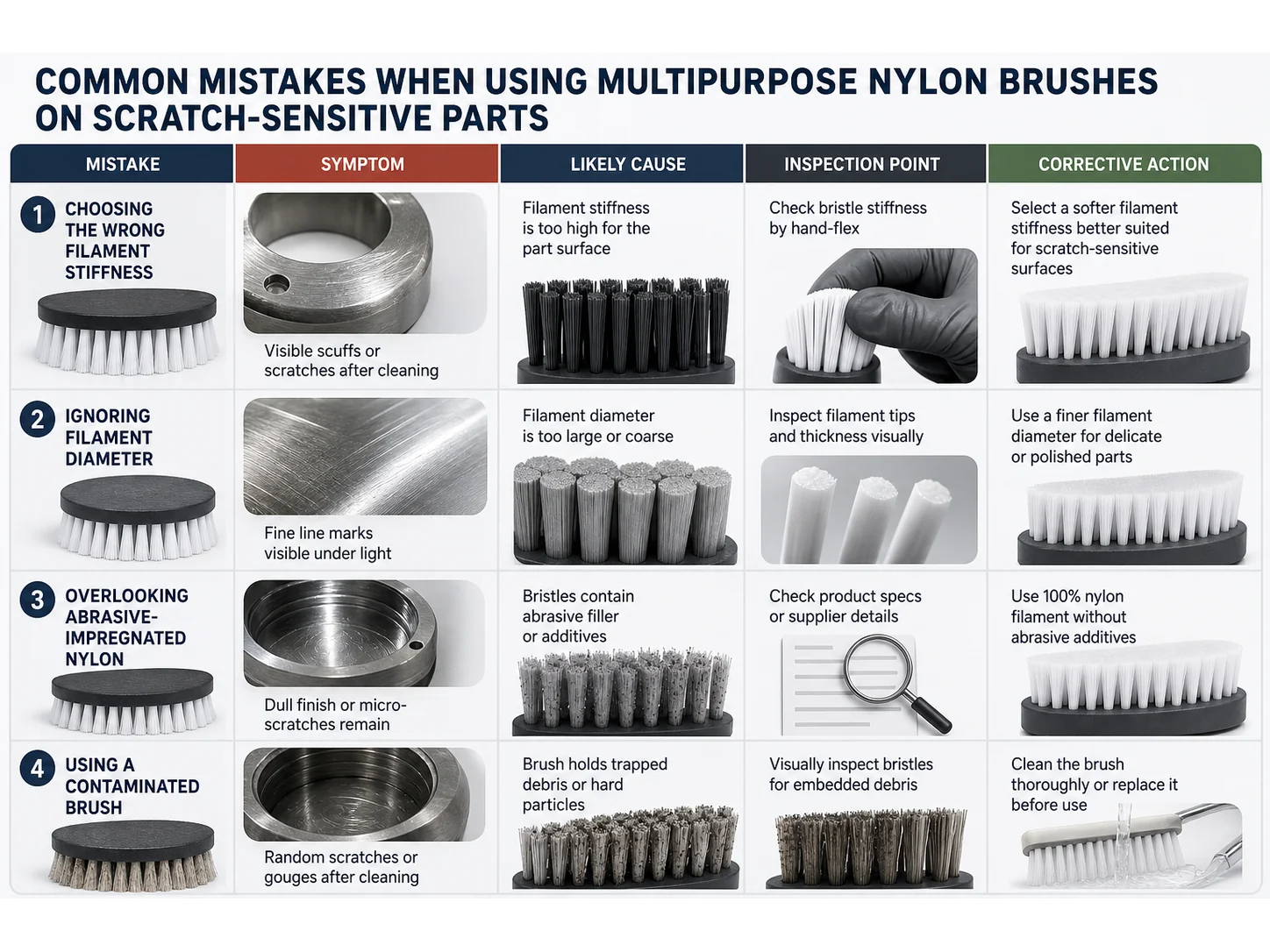 COMMON MISTAKES WHEN USING MULTIPURPOSE NYLON BRUSHES ON SCRATCH-SENSITIVE PARTS

| MISTAKE | SYMPTOM | LIKELY CAUSE | INSPECTION POINT | CORRECTIVE ACTION |
|---|---|---|---|---|
| 1 CHOOSING THE WRONG FILAMENT STIFFNESS | Visible scuffs or scratches after cleaning | Filament stiffness is too high for the part surface | Check bristle stiffness by hand-flex | Select a softer filament stiffness better suited for scratch-sensitive surfaces |
| 2 IGNORING FILAMENT DIAMETER | Fine line marks visible under light | Filament diameter is too large or coarse | Inspect filament tips and thickness visually | Use a finer filament diameter for delicate or polished parts |
| 3 OVERLOOKING ABRASIVE-IMPREGNATED NYLON | Dull finish or micro-scratches remain | Bristles contain abrasive filler or additives | Check product specs or supplier details | Use 100% nylon filament without abrasive additives |
| 4 USING A CONTAMINATED BRUSH | Random scratches or gouges after cleaning | Brush holds trapped debris or hard particles | Visually inspect bristles for embedded debris | Clean the brush thoroughly or replace it before use |