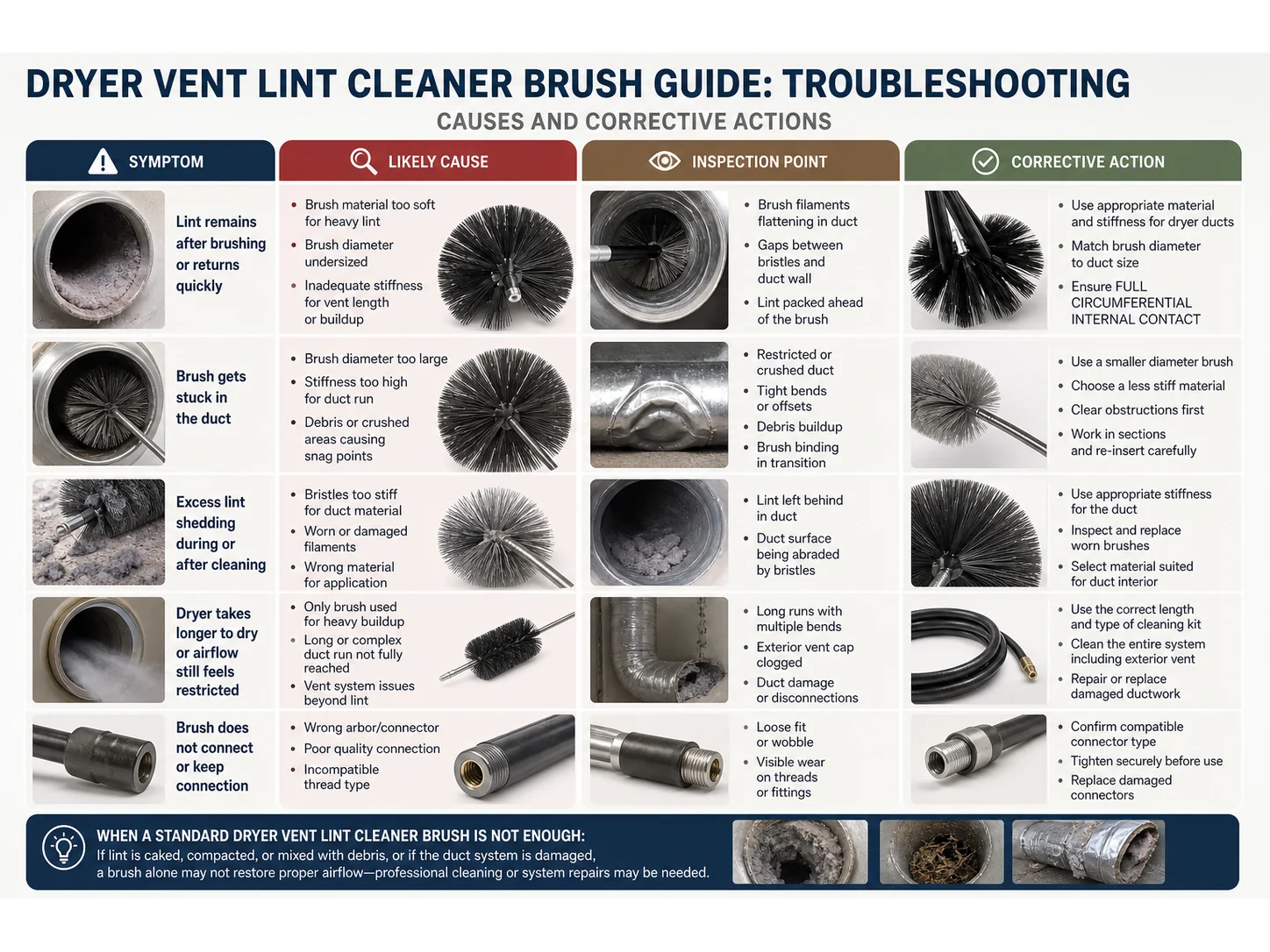 DRYER VENT LINT CLEANER BRUSH GUIDE: TROUBLESHOOTING

CAUSES AND CORRECTIVE ACTIONS

| SYMPTOM | LIKELY CAUSE | INSPECTION POINT | CORRECTIVE ACTION |
|---|---|---|---|
| Lint remains after brushing or returns quickly | • Brush material too soft for heavy lint • Brush diameter undersized • Inadequate stiffness for vent length or buildup | • Brush filaments flattening in duct • Gaps between bristles and duct wall • Lint packed ahead of the brush | • Use appropriate material and stiffness for dryer ducts • Match brush diameter to duct size • Ensure FULL CIRCUMFERENTIAL INTERNAL CONTACT |
| Brush gets stuck in the duct | • Brush diameter too large • Stiffness too high for duct run • Debris or crushed areas causing snag points | • Restricted or crushed duct • Tight bends or offsets • Debris buildup • Brush binding in transition | • Use a smaller diameter brush • Choose a less stiff material • Clear obstructions first • Work in sections and re-insert carefully |
| Excess lint shedding during or after cleaning | • Bristles too stiff for duct material • Worn or damaged filaments • Wrong material for application | • Lint left behind in duct • Duct surface being abraded by bristles | • Use appropriate stiffness for the duct • Inspect and replace worn brushes • Select material suited for duct interior |
| Dryer takes longer to dry or airflow still feels restricted | • Only brush used for heavy buildup • Long or complex duct run not fully reached • Vent system issues beyond lint | • Long runs with multiple bends • Exterior vent cap clogged • Duct damage or disconnections | • Use the correct length and type of cleaning kit • Clean the entire system including exterior vent • Repair or replace damaged ductwork |
| Brush does not connect or keep connection | • Wrong arbor/connector • Poor quality connection • Incompatible thread type | • Loose fit or wobble • Visible wear on threads or fittings | • Confirm compatible connector type • Tighten securely before use • Replace damaged connectors |

WHEN A STANDARD DRYER VENT LINT CLEANER BRUSH IS NOT ENOUGH:
If lint is caked, compacted, or mixed with debris, or if the duct system is damaged, a brush alone may not restore proper airflow—professional cleaning or system repairs may be needed.